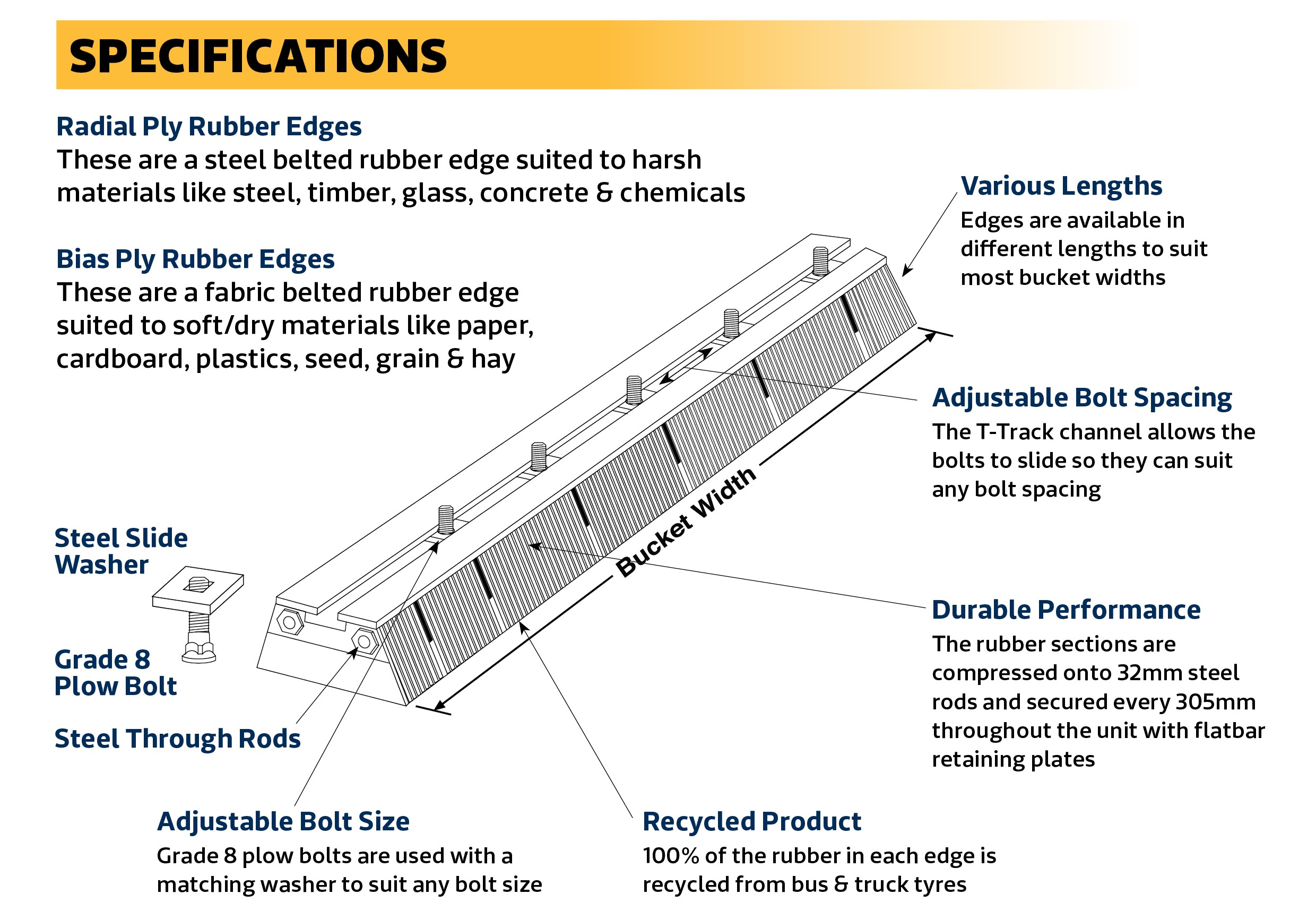 SPECIFICATIONS

Radial Ply Rubber Edges
These are a steel belted rubber edge suited to harsh materials like steel, timber, glass, concrete & chemicals

Bias Ply Rubber Edges
These are a fabric belted rubber edge suited to soft/dry materials like paper, cardboard, plastics, seed, grain & hay

Various Lengths
Edges are available in different lengths to suit most bucket widths

Adjustable Bolt Spacing
The T-Track channel allows the bolts to slide so they can suit any bolt spacing

Bucket Width

Steel Slide Washer

Grade 8 Plow Bolt

Steel Through Rods

Durable Performance
The rubber sections are compressed onto 32mm steel rods and secured every 305mm throughout the unit with flatbar retaining plates

Adjustable Bolt Size
Grade 8 plow bolts are used with a matching washer to suit any bolt size

Recycled Product
100% of the rubber in each edge is recycled from bus & truck tyres